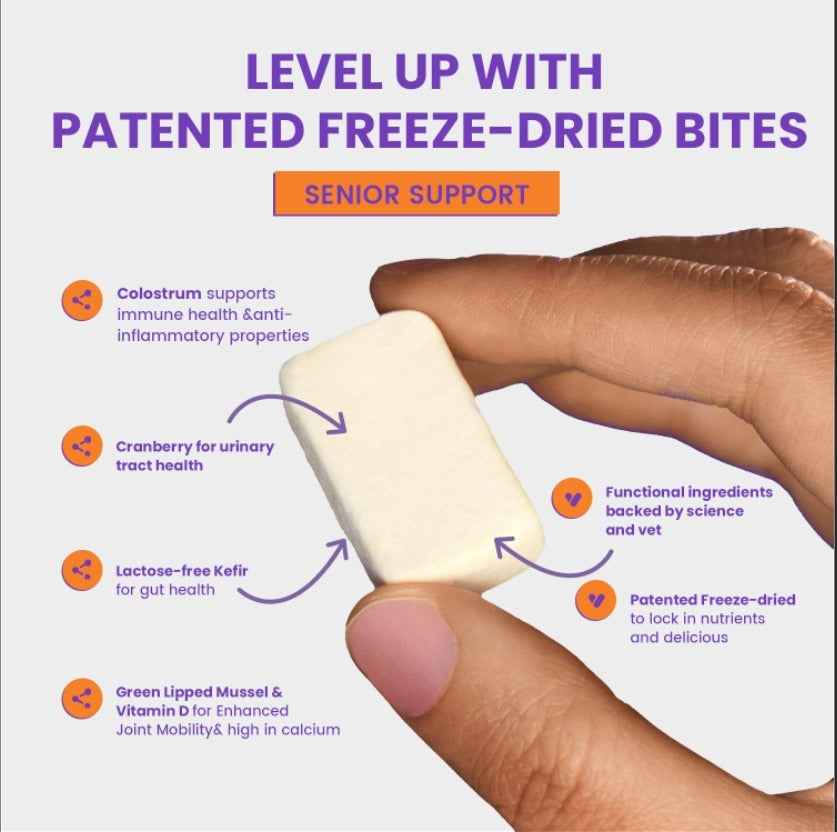 LEVEL UP WITH
PATENTED FREEZE-DRIED BITES

SENIOR SUPPORT

Colostrum supports immune health &anti-inflammatory properties

Cranberry for urinary tract health

Lactose-free Kefir for gut health

Green Lipped Mussel & Vitamin D for Enhanced Joint Mobility& high in calcium

Functional ingredients backed by science and vet

Patented Freeze-dried to lock in nutrients and delicious